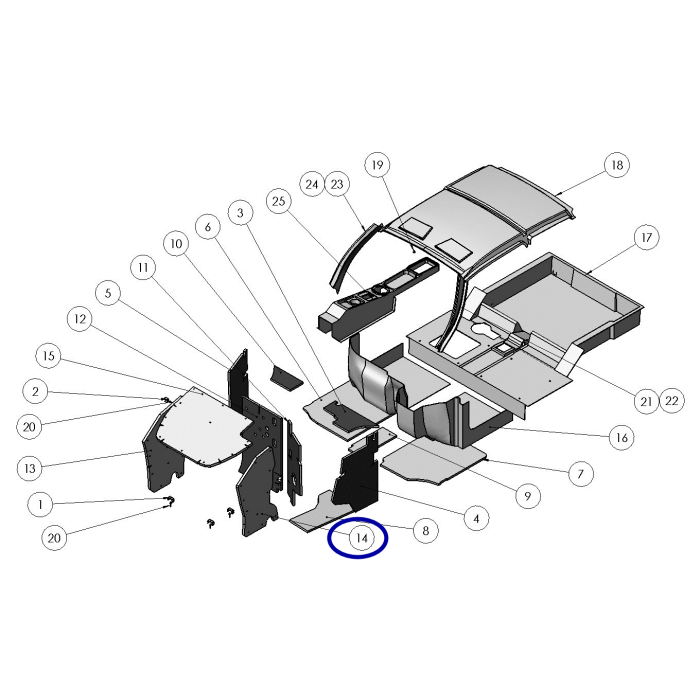 19
18
24
23
25
3
6
10
11
5
12
15
2
20
13
1
20
17
21
22
16
7
9
4
8
14