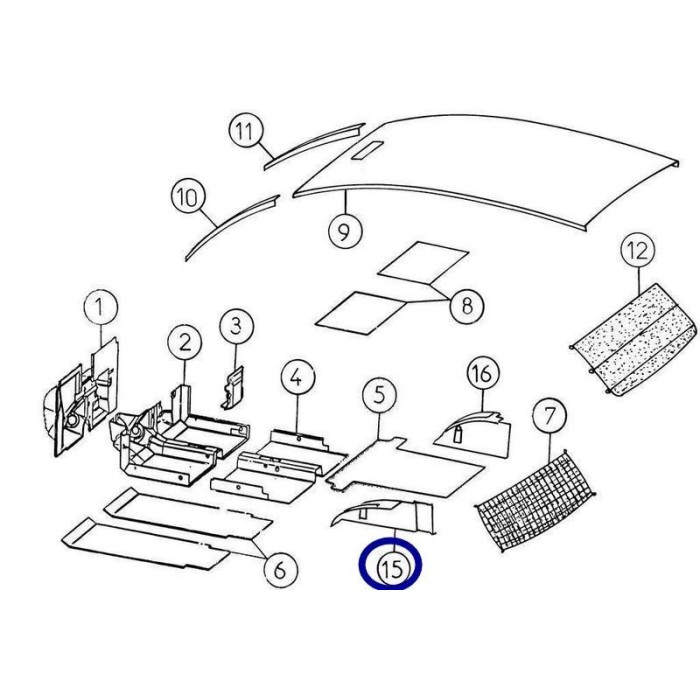 11
10
9
12
8
1
2
3
4
5
16
7
6
15